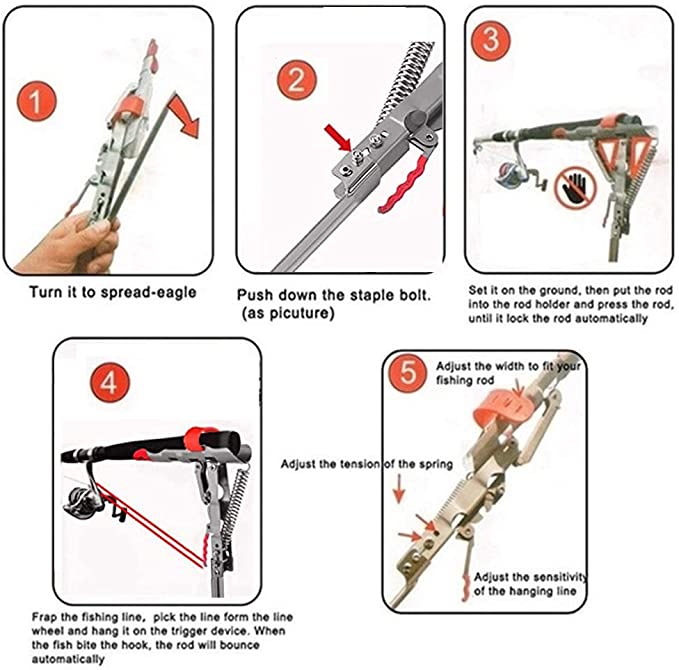 1

Turn it to spread-eagle

2

Push down the staple bolt. (as picuture)

3

Set it on the ground, then put the rod into the rod holder and press the rod, until it lock the rod automatically

4

Frap the fishing line, pick the line form the line wheel and hang it on the trigger device. When the fish bite the hook, the rod will bounce automatically

5

Adjust the width to fit your fishing rod

Adjust the tension of the spring

Adjust the sensitivity of the hanging line