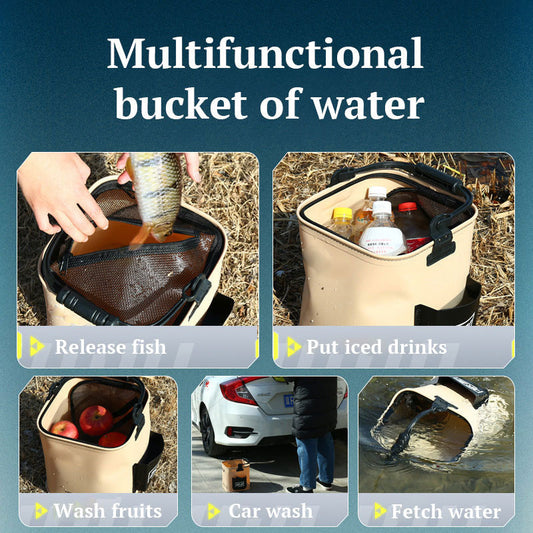 Multifunctional bucket of water

Release fish

Put iced drinks

Wash fruits

Car wash

Fetch water