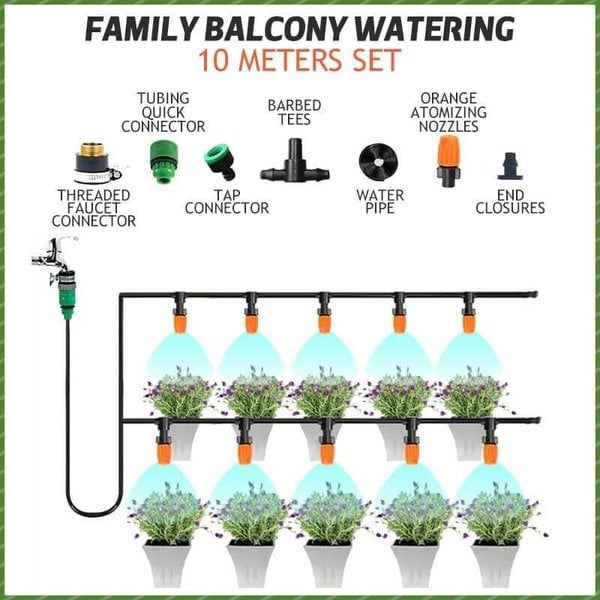 FAMILY BALCONY WATERING
10 METERS SET

TUBING QUICK CONNECTOR

BARBED TEES

ORANGE ATOMIZING NOZZLES

THREADED FAUCET CONNECTOR

TAP CONNECTOR

WATER PIPE

END CLOSURES