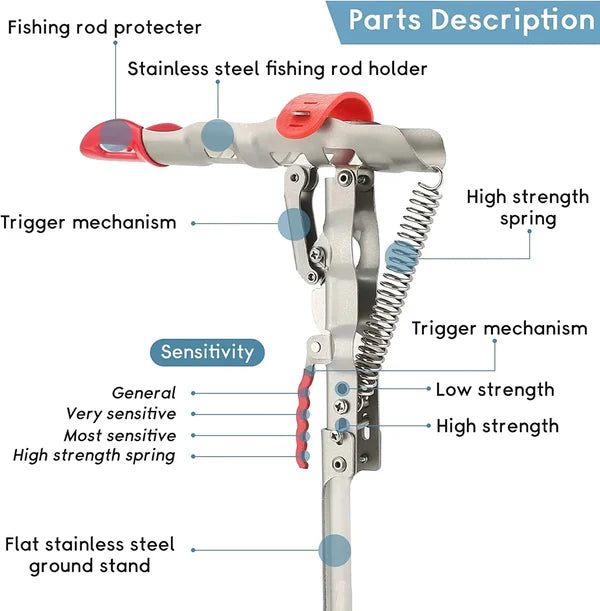 Parts Description

Fishing rod protecter

Stainless steel fishing rod holder

Trigger mechanism

High strength spring

Trigger mechanism

Sensitivity

General

Very sensitive

Most sensitive

High strength spring

Low strength

High strength

Flat stainless steel ground stand