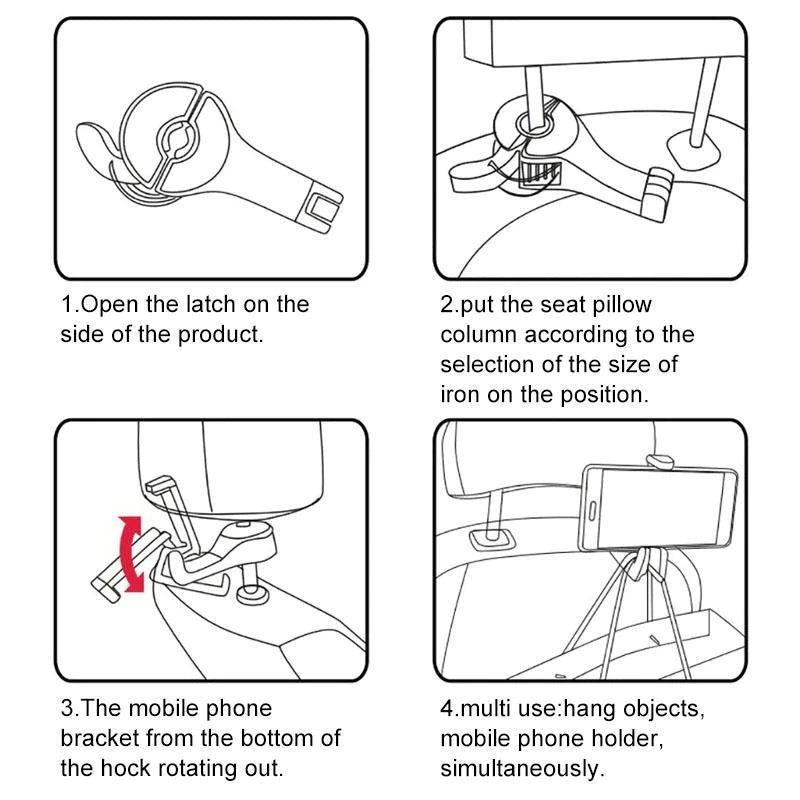 1.Open the latch on the side of the product.

2.put the seat pillow column according to the selection of the size of iron on the position.

3.The mobile phone bracket from the bottom of the hock rotating out.

4.multi use:hang objects, mobile phone holder, simultaneously.